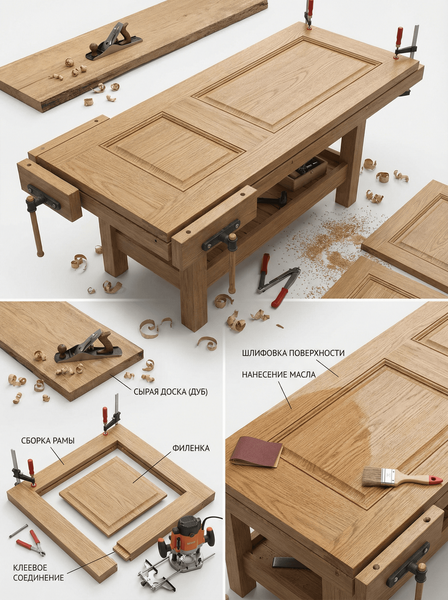 СЫРАЯ ДОСКА (ДУБ)

СБОРКА РАМЫ

ФИЛЕНКА

КЛЕЕВОЕ СОЕДИНЕНИЕ

ШЛИФОВКА ПОВЕРХНОСТИ

НАНЕСЕНИЕ МАСЛА